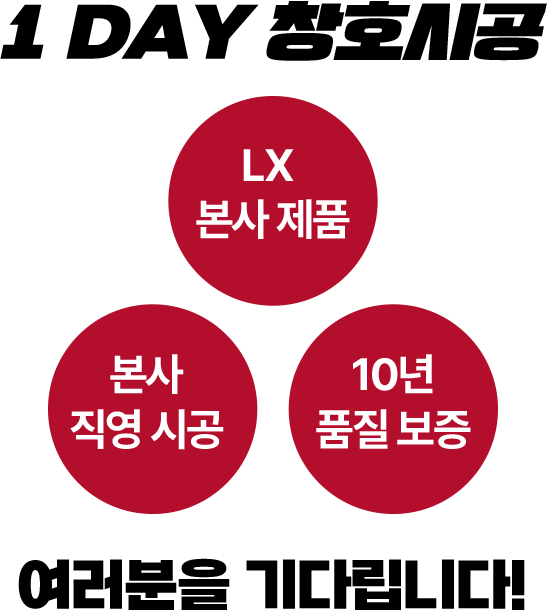 1 DAY 창호시공

LX
본사 제품

본사
직영 시공

10년
품질 보증

여러분을 기다립니다!